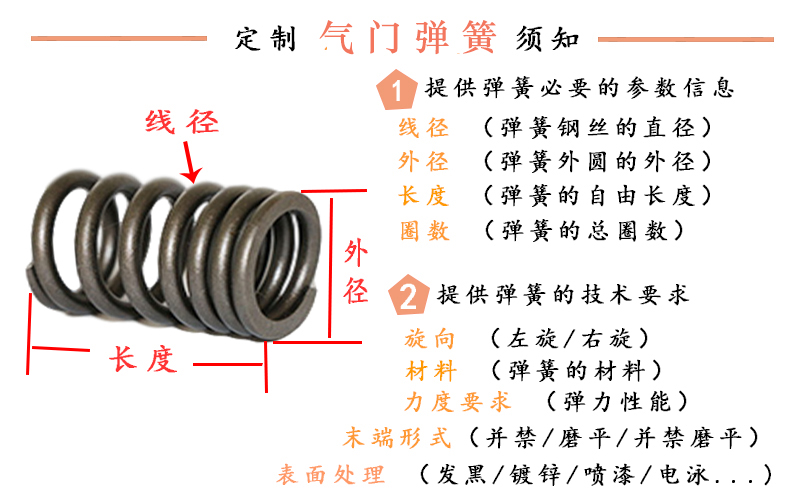 定制 气门弹簧 须知

线径

外径

长度

1 提供弹簧必要的参数信息

线径 （弹簧钢丝的直径）

外径 （弹簧外圆的外径）

长度 （弹簧的自由长度）

圈数 （弹簧的总圈数）

2 提供弹簧的技术要求

旋向 （左旋/右旋）

材料 （弹簧的材料）

力度要求 （弹力性能）

末端形式（并禁/磨平/并禁磨平）

表面处理 （发黑/镀锌/喷漆/电泳...）